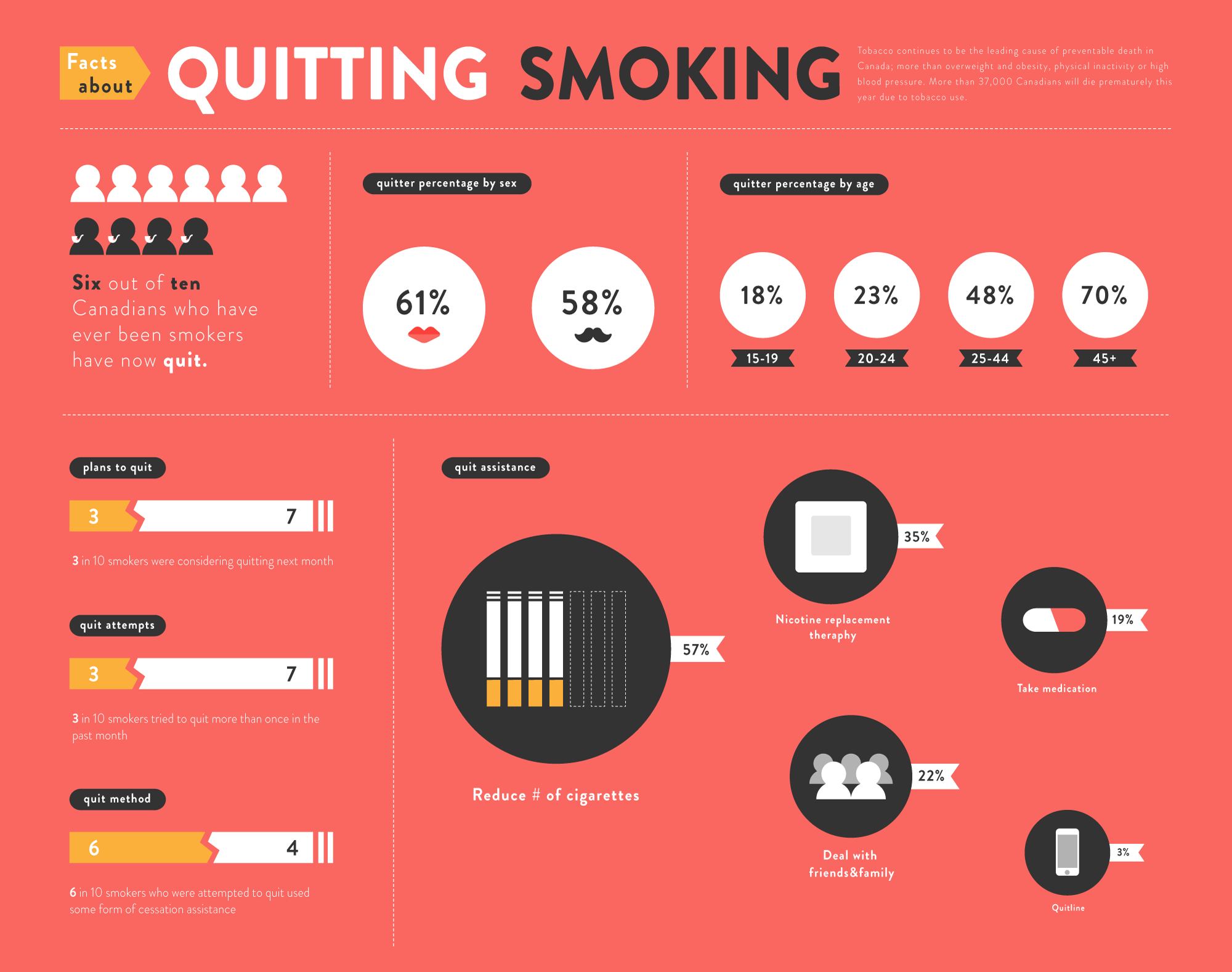 Facts about QUITTING SMOKING

Tobacco continues to be the leading cause of preventable death in Canada; more than overweight and obesity, physical inactivity or high blood pressure. More than 37,000 Canadians will die prematurely this year due to tobacco use.

Six out of ten Canadians who have ever been smokers have now quit.

quitter percentage by sex

61%

58%

quitter percentage by age

18%
15-19

23%
20-24

48%
25-44

70%
45+

plans to quit

3 7

3 in 10 smokers were considering quitting next month

quit attempts

3 7

3 in 10 smokers tried to quit more than once in the past month

quit method

6 4

6 in 10 smokers who were attempted to quit used some form of cessation assistance

quit assistance

57%
Reduce # of cigarettes

35%
Nicotine replacement theraphy

19%
Take medication

22%
Deal with friends&family

3%
Quitline